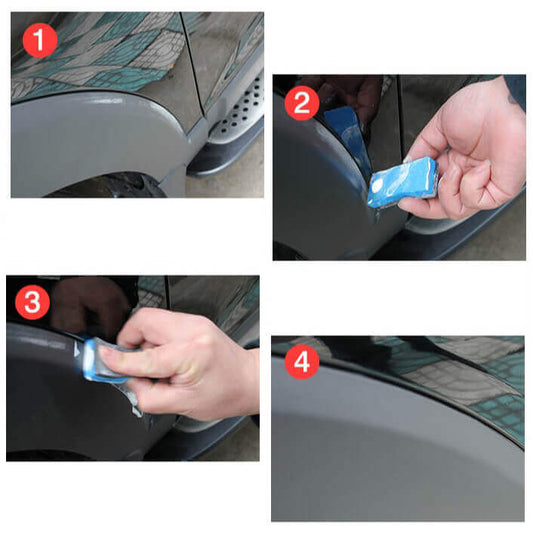 1

2

3

4