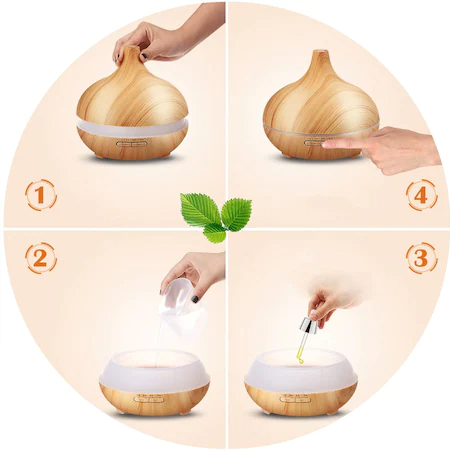 1

4

2

3